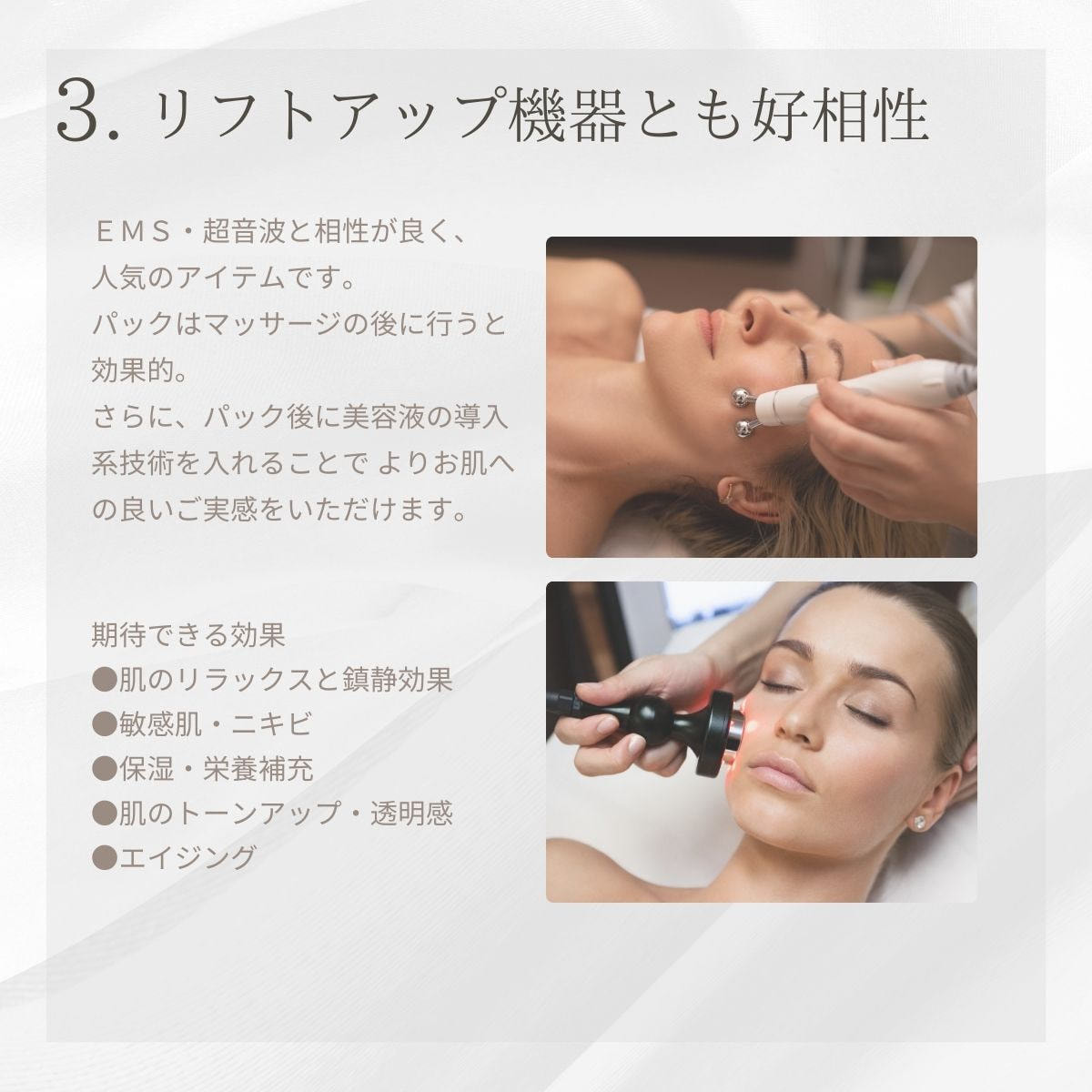 3. リフトアップ機器とも好相性

ＥＭＳ・超音波と相性が良く、人気のアイテムです。
パックはマッサージの後に行うと効果的。
さらに、パック後に美容液の導入系技術を入れることで よりお肌への良いご実感をいただけます。

期待できる効果
●肌のリラックスと鎮静効果
●敏感肌・ニキビ
●保湿・栄養補充
●肌のトーンアップ・透明感
●エイジング